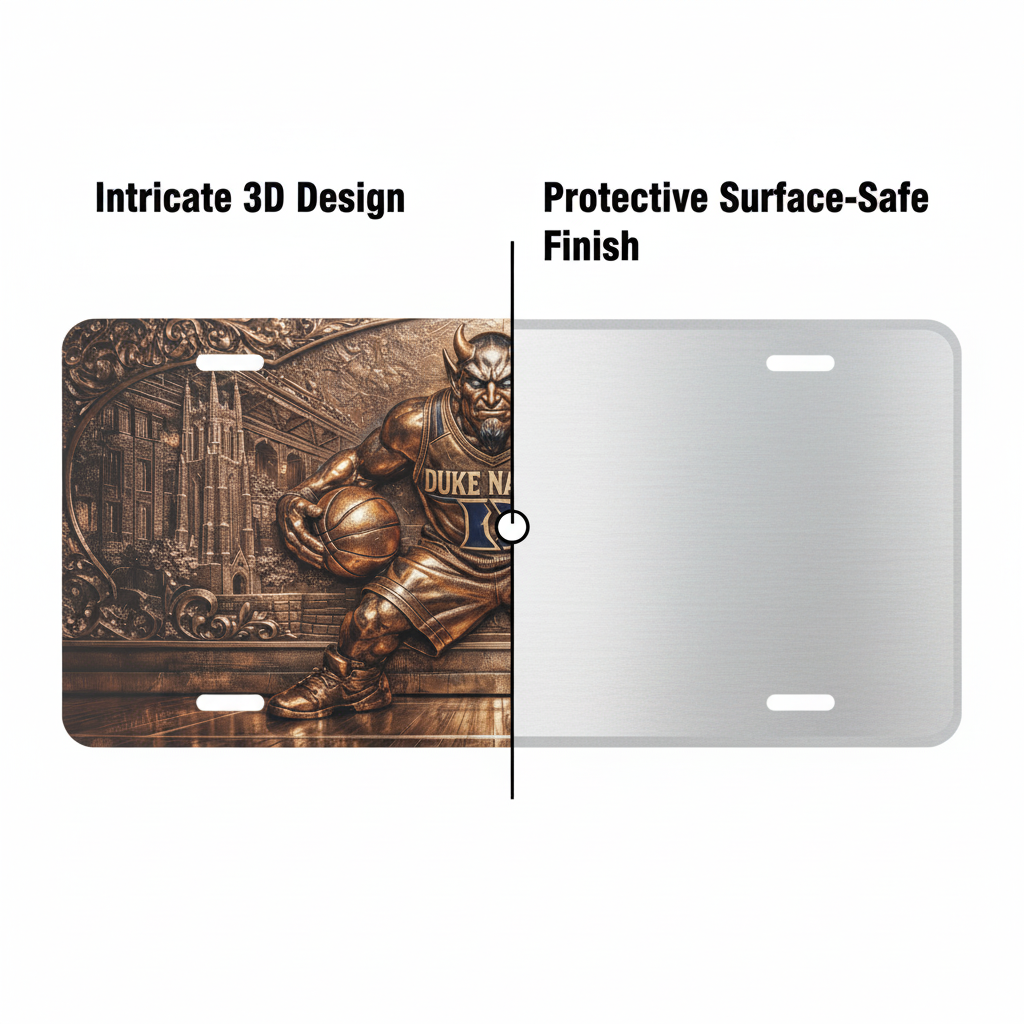 Intricate 3D Design

Protective Surface-Safe Finish

DUKE NA